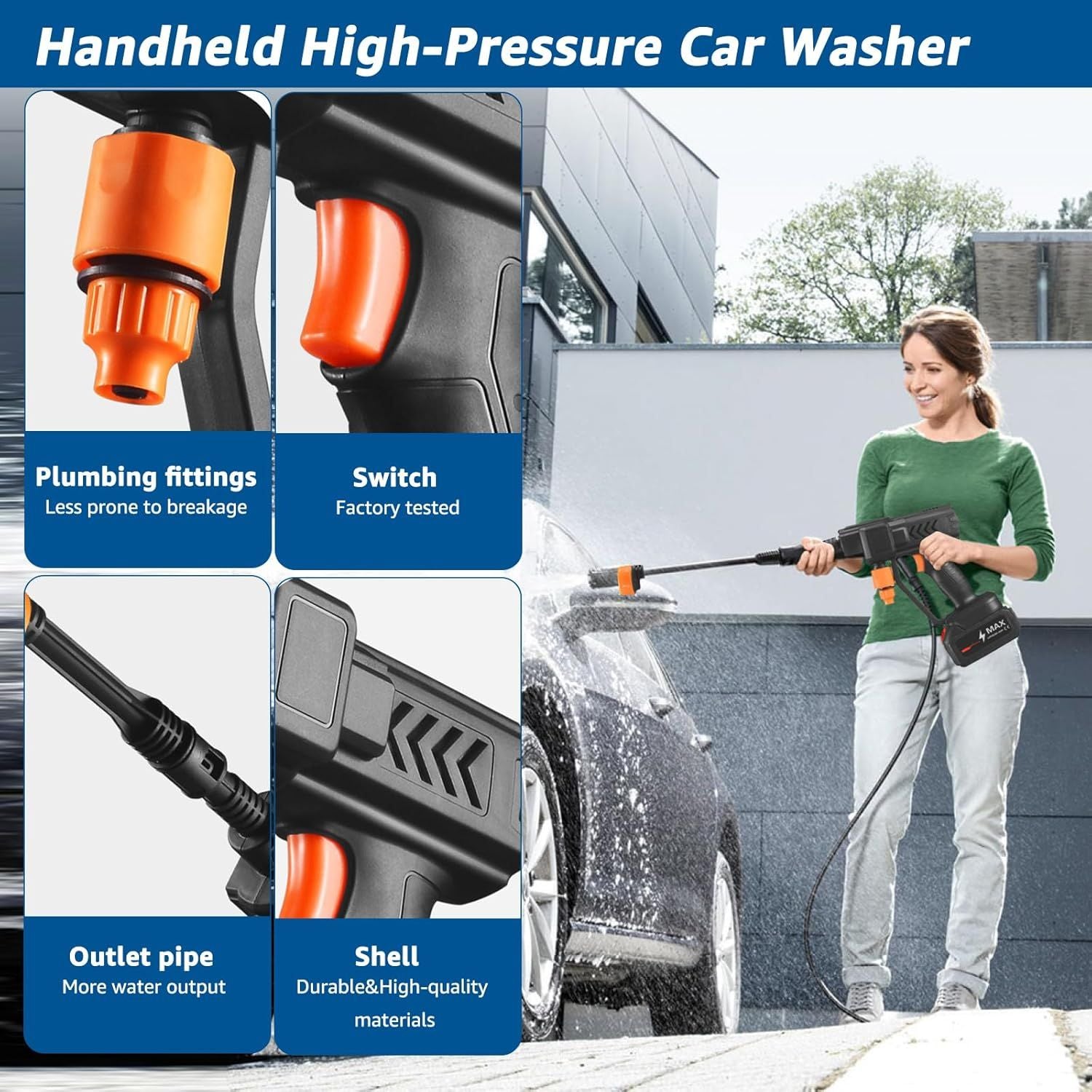 Handheld High-Pressure Car Washer

Plumbing fittings
Less prone to breakage

Switch
Factory tested

Outlet pipe
More water output

Shell
Durable&High-quality materials

MAX